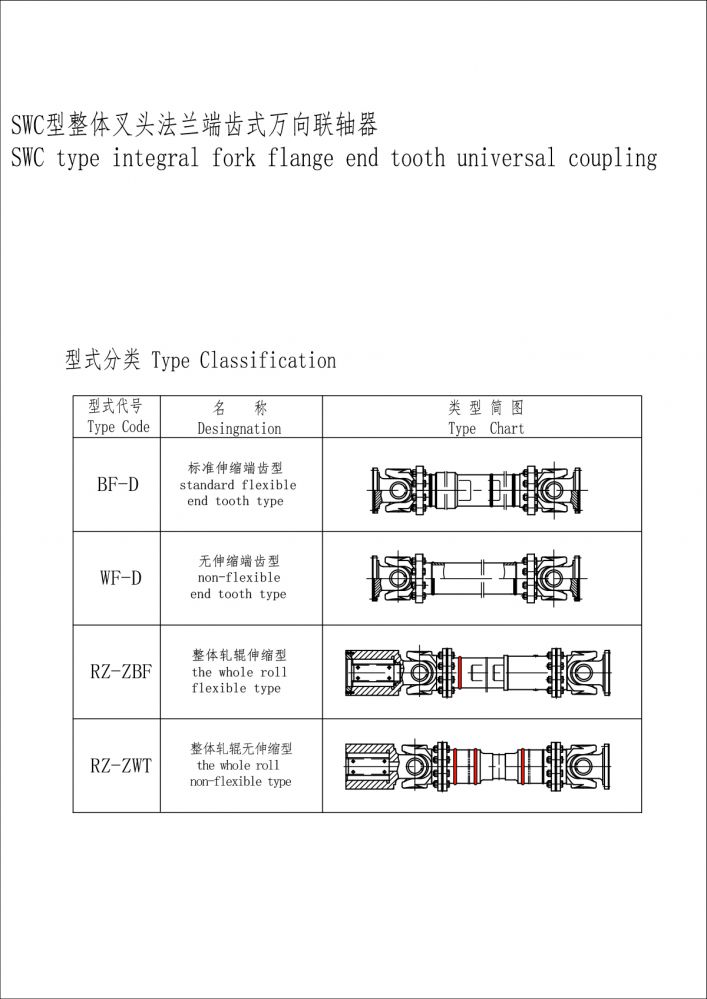 SWC型整体叉头法兰端齿式万向联轴器
SWC type integral fork flange end tooth universal coupling

型式分类 Type Classification

| 型式代号 Type Code | 名 称 Desingnation | 类 型 简 图 Type Chart |
|---|---|---|
| BF-D | 标准伸缩端齿型 standard flexible end tooth type | |
| WF-D | 无伸缩端齿型 non-flexible end tooth type | |
| RZ-ZBF | 整体轧辊伸缩型 the whole roll flexible type | |
| RZ-ZWT | 整体轧辊无伸缩型 the whole roll non-flexible type | |